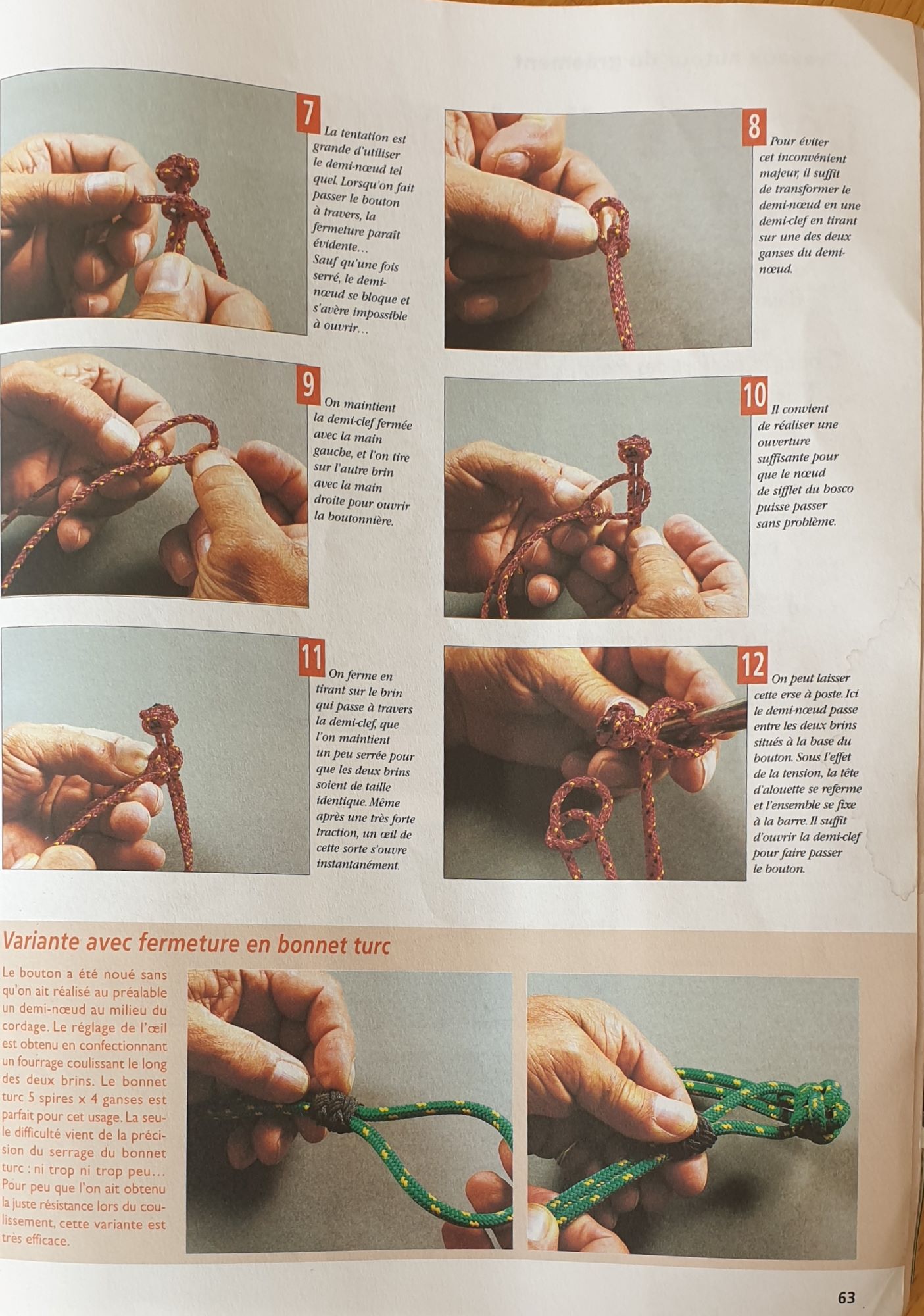 7 La tentation est grande d'utiliser le demi-nœud tel quel. Lorsqu'on fait passer le bouton à travers, la fermeture paraît évidente… Sauf qu'une fois serré, le demi-nœud se bloque et s'avère impossible à ouvrir…

8 Pour éviter cet inconvénient majeur, il suffit de transformer le demi-nœud en une demi-clef en tirant sur une des deux ganses du demi-nœud.

9 On maintient la demi-clef fermée avec la main gauche, et l'on tire sur l'autre brin avec la main droite pour ouvrir la boutonnière.

10 Il convient de réaliser une ouverture suffisante pour que le nœud de sifflet du bosco puisse passer sans problème.

11 On ferme en tirant sur le brin qui passe à travers la demi-clef, que l'on maintient un peu serrée pour que les deux brins soient de taille identique. Même après une très forte traction, un œil de cette sorte s'ouvre instantanément.

12 On peut laisser cette erse à poste. Ici le demi-nœud passe entre les deux brins situés à la base du bouton. Sous l'effet de la tension, la tête d'alouette se referme et l'ensemble se fixe à la barre. Il suffit d'ouvrir la demi-clef pour faire passer le bouton.

Variante avec fermeture en bonnet turc

Le bouton a été noué sans qu'on ait réalisé au préalable un demi-nœud au milieu du cordage. Le réglage de l'œil est obtenu en confectionnant un fourrage coulissant le long des deux brins. Le bonnet turc 5 spires x 4 ganses est parfait pour cet usage. La seule difficulté vient de la précision du serrage du bonnet turc : ni trop ni trop peu… Pour peu que l'on ait obtenu la juste résistance lors du coulissement, cette variante est très efficace.

63